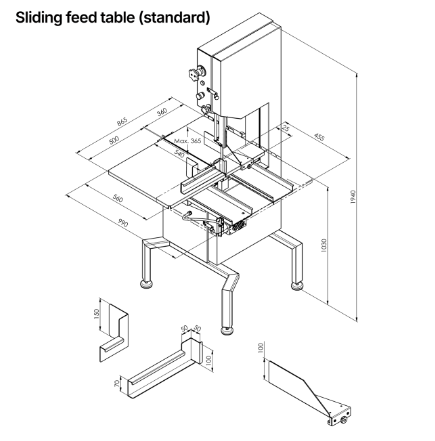 Sliding feed table (standard)

865
340
500
Max. 365
540
25
455
560
990
1940
1030
150
50
50
100
70
100