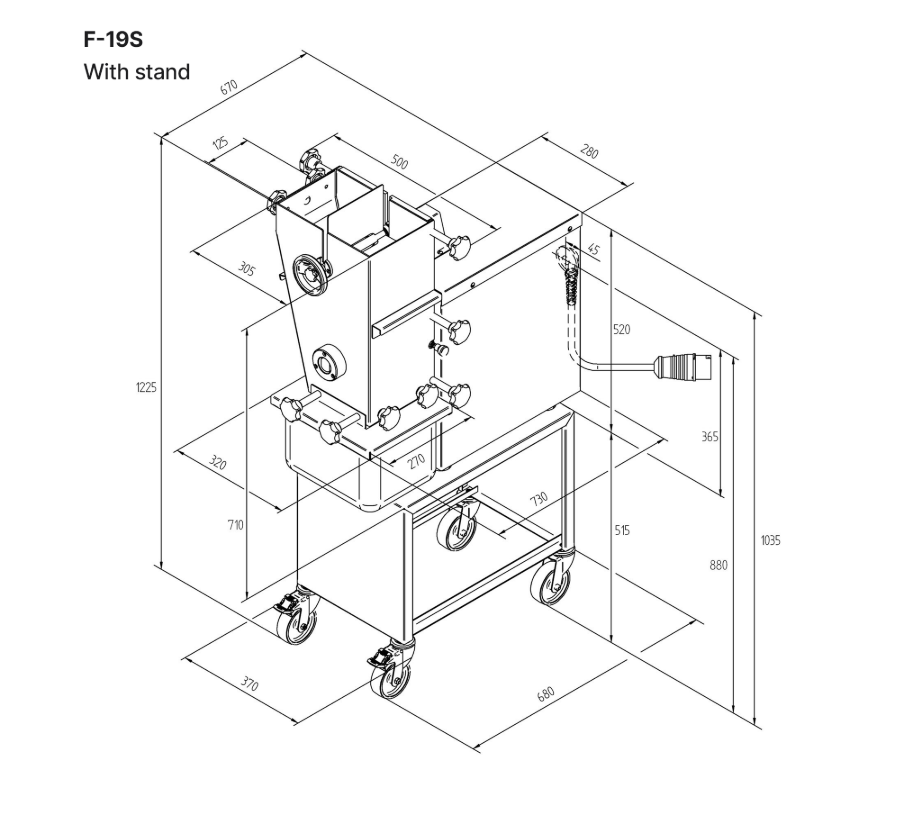 F-19S
With stand

670
125
500
280
305
45
520
1225
365
320
270
730
710
515
880
1035
370
680